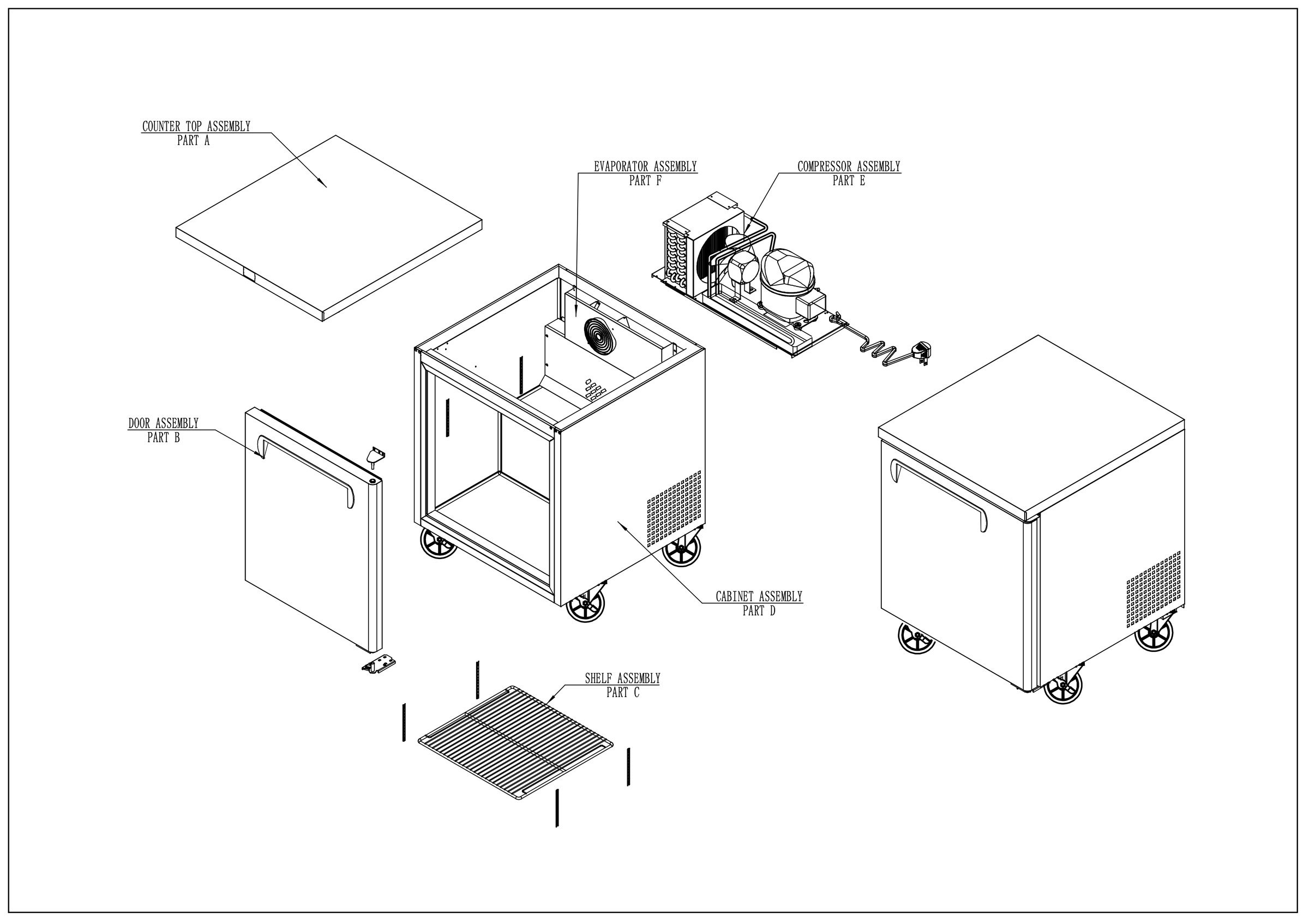 COUNTER TOP ASSEMBLY
PART A

EVAPORATOR ASSEMBLY
PART F

COMPRESSOR ASSEMBLY
PART E

DOOR ASSEMBLY
PART B

CABINET ASSEMBLY
PART D

SHELF ASSEMBLY
PART C